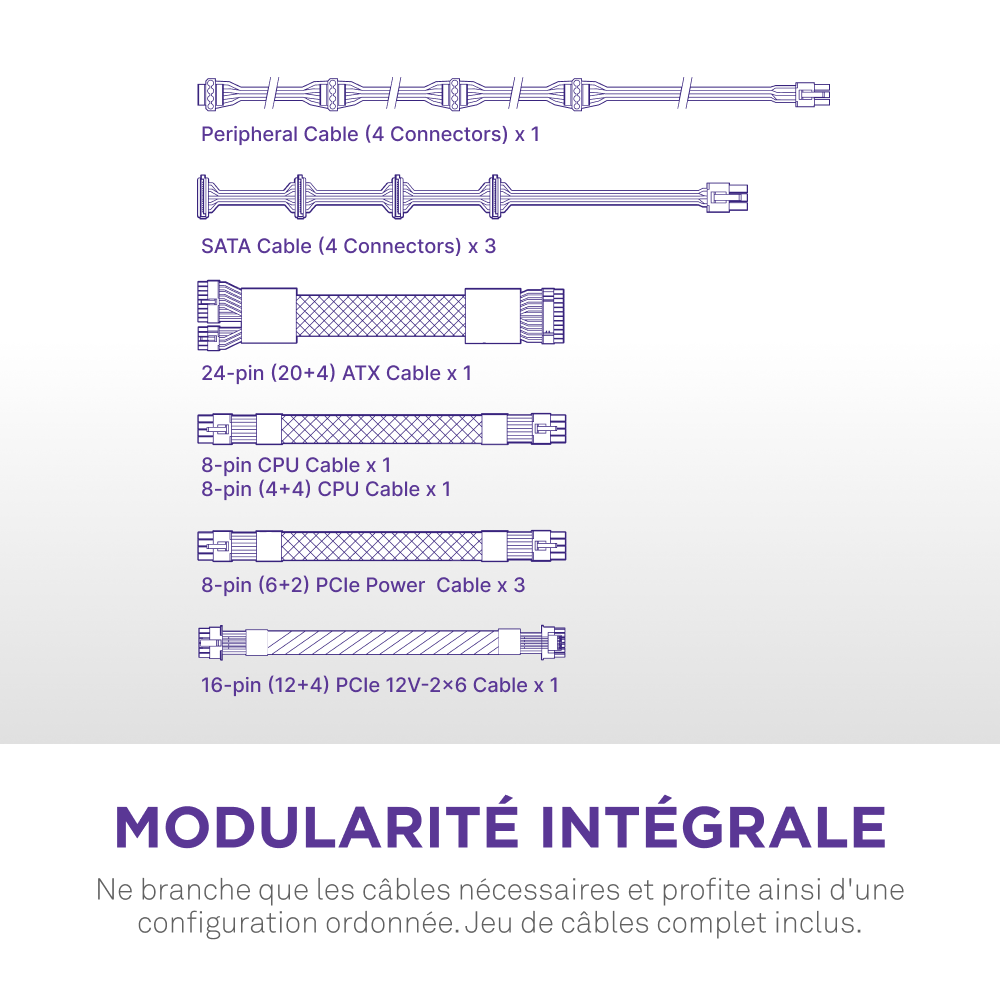 Peripheral Cable (4 Connectors) x 1

SATA Cable (4 Connectors) x 3

24-pin (20+4) ATX Cable x 1

8-pin CPU Cable x 1
8-pin (4+4) CPU Cable x 1

8-pin (6+2) PCIe Power Cable x 3

16-pin (12+4) PCIe 12V-2×6 Cable x 1

MODULARITÉ INTÉGRALE

Ne branche que les câbles nécessaires et profite ainsi d'une configuration ordonnée. Jeu de câbles complet inclus.