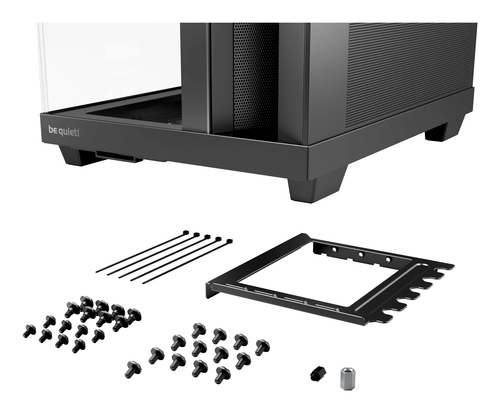 be quiet!