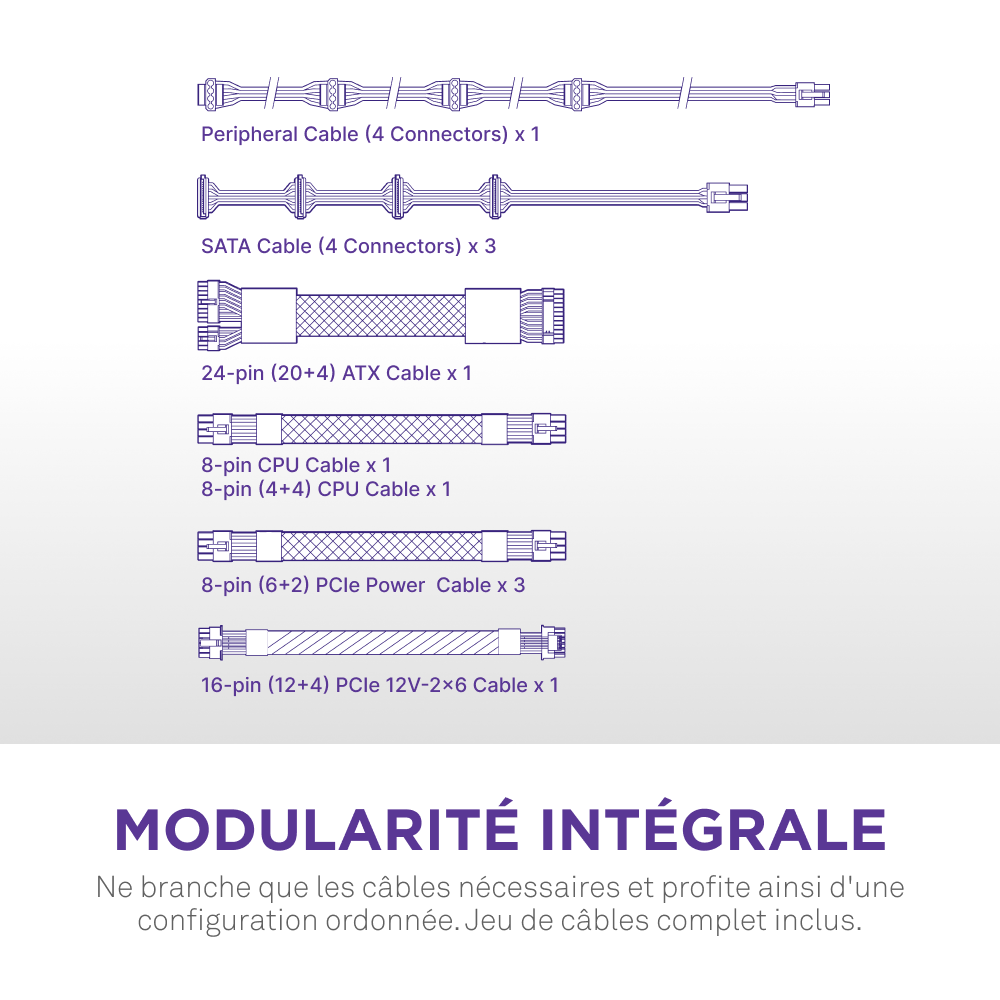 Peripheral Cable (4 Connectors) x 1

SATA Cable (4 Connectors) x 3

24-pin (20+4) ATX Cable x 1

8-pin CPU Cable x 1
8-pin (4+4) CPU Cable x 1

8-pin (6+2) PCIe Power Cable x 3

16-pin (12+4) PCIe 12V-2×6 Cable x 1

MODULARITÉ INTÉGRALE

Ne branche que les câbles nécessaires et profite ainsi d'une configuration ordonnée. Jeu de câbles complet inclus.